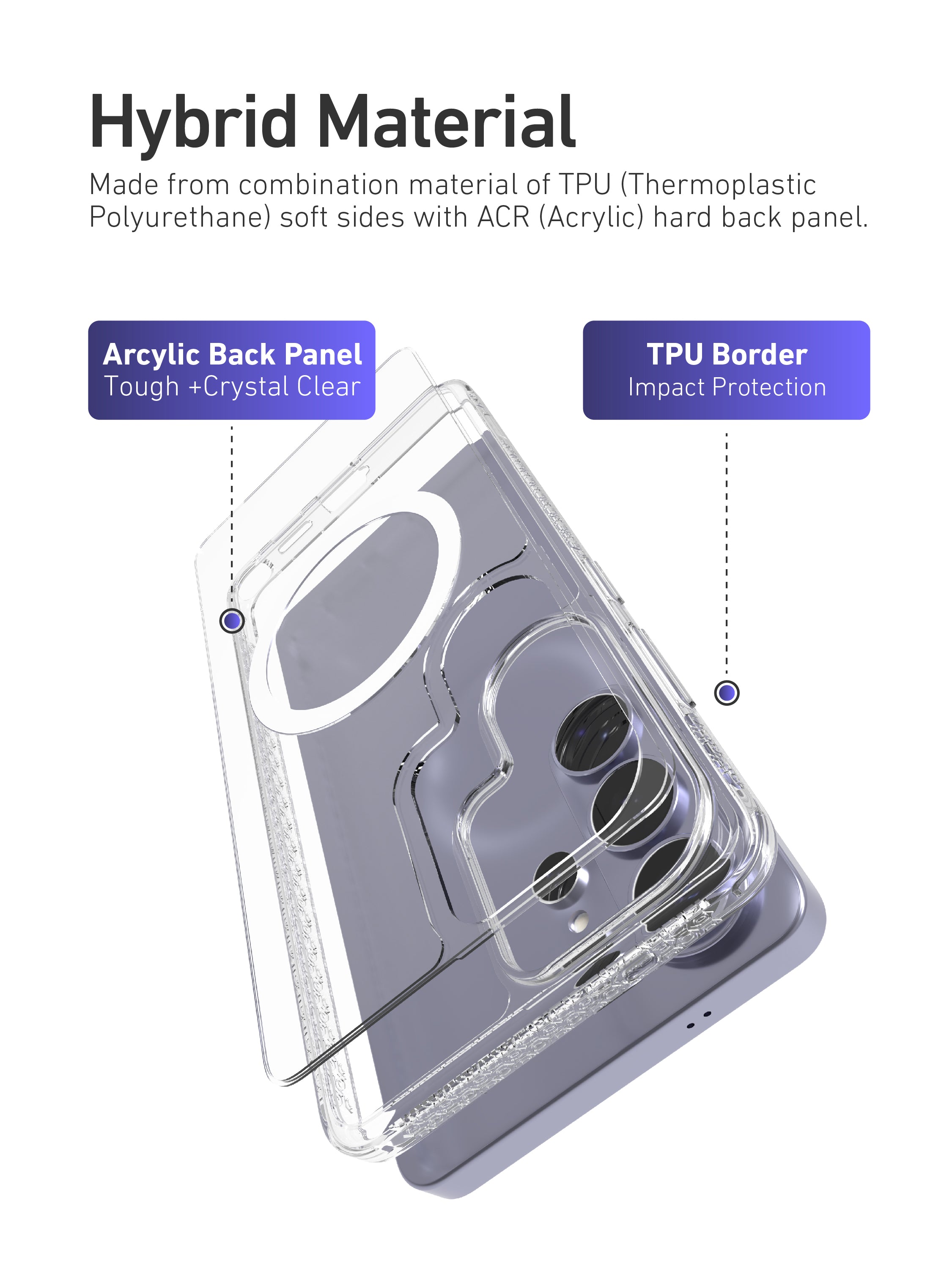 Hybrid Material

Made from combination material of TPU (Thermoplastic Polyurethane) soft sides with ACR (Acrylic) hard back panel.

Arcylic Back Panel
Tough +Crystal Clear

TPU Border
Impact Protection